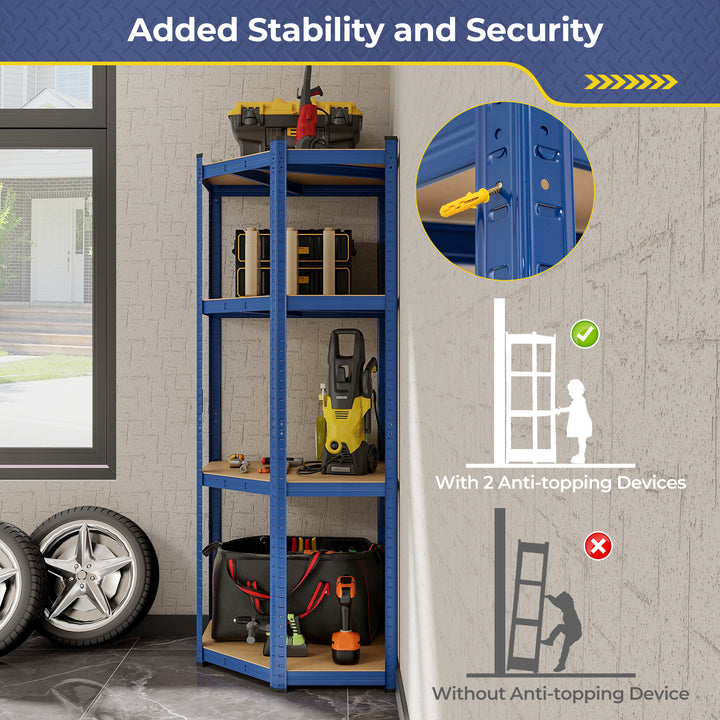 Added Stability and Security

With 2 Anti-topping Devices

Without Anti-topping Device