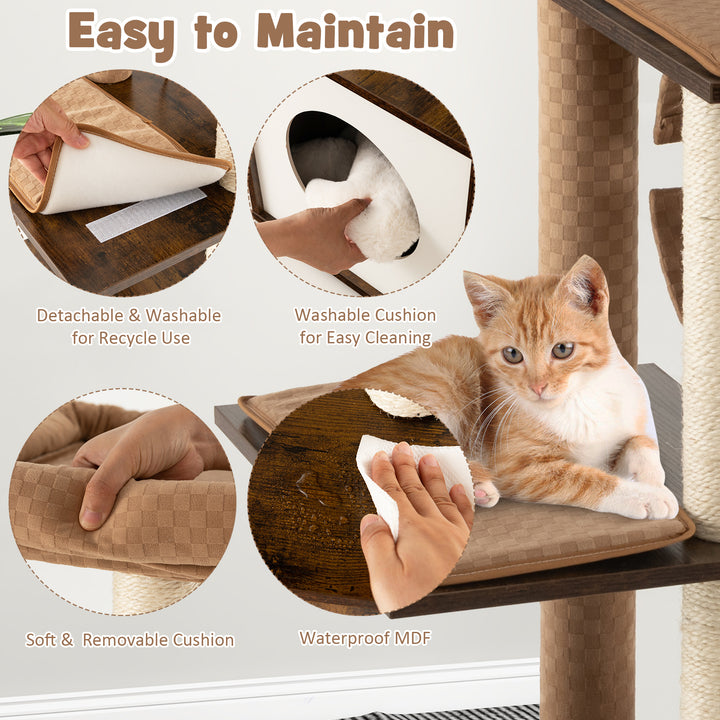 Easy to Maintain

Detachable & Washable for Recycle Use

Washable Cushion for Easy Cleaning

Soft & Removable Cushion

Waterproof MDF