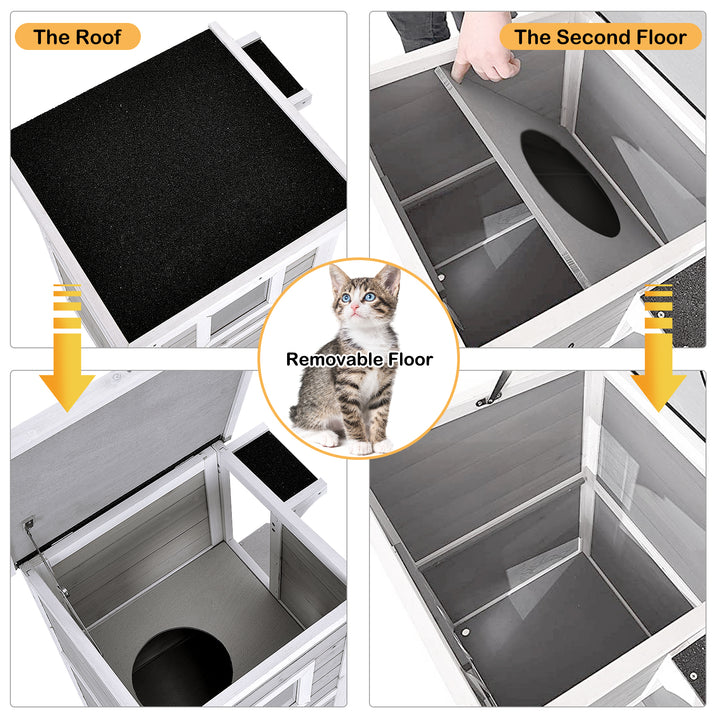 The Roof

The Second Floor

Removable Floor