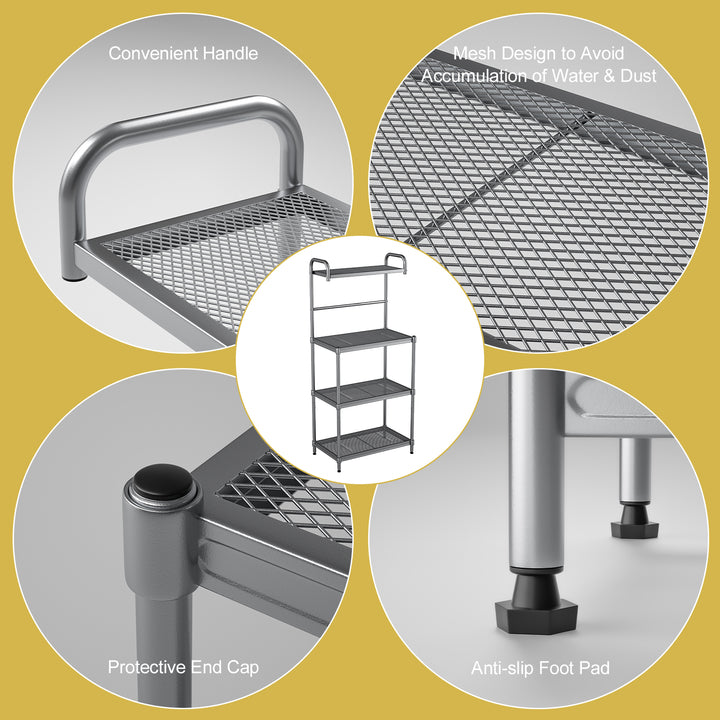 Convenient Handle

Mesh Design to Avoid Accumulation of Water & Dust

Protective End Cap

Anti-slip Foot Pad