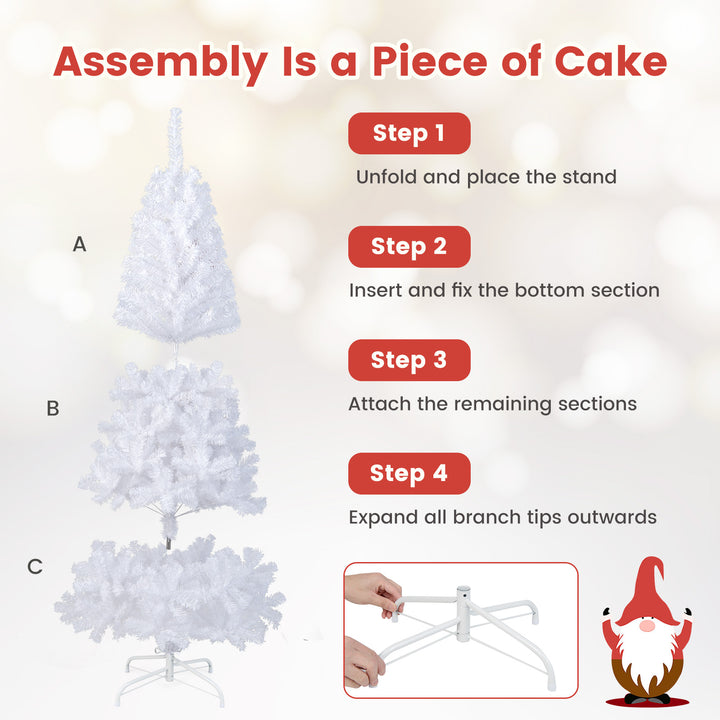 Assembly Is a Piece of Cake

A

B

C

Step 1

Unfold and place the stand

Step 2

Insert and fix the bottom section

Step 3

Attach the remaining sections

Step 4

Expand all branch tips outwards