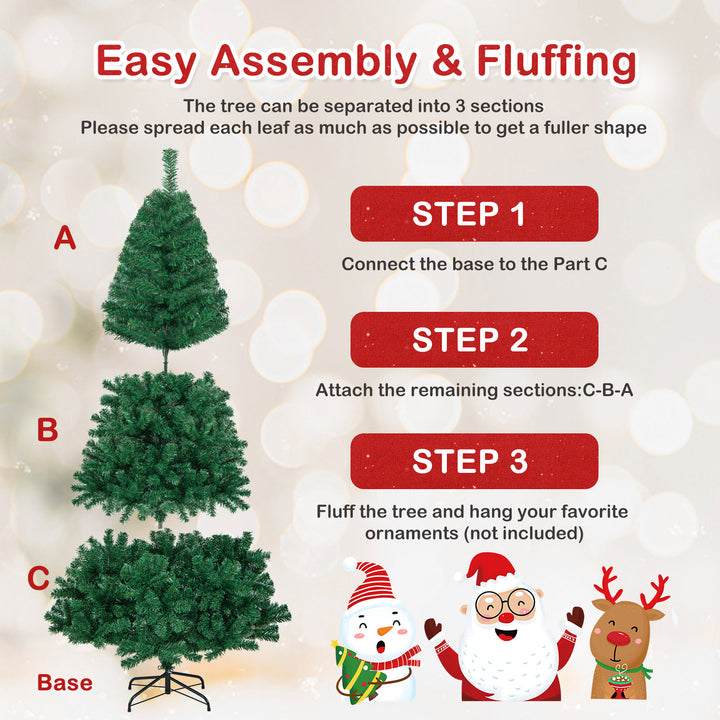 Easy Assembly & Fluffing

The tree can be separated into 3 sections
Please spread each leaf as much as possible to get a fuller shape

A

B

C

Base

STEP 1

Connect the base to the Part C

STEP 2

Attach the remaining sections:C-B-A

STEP 3

Fluff the tree and hang your favorite ornaments (not included)