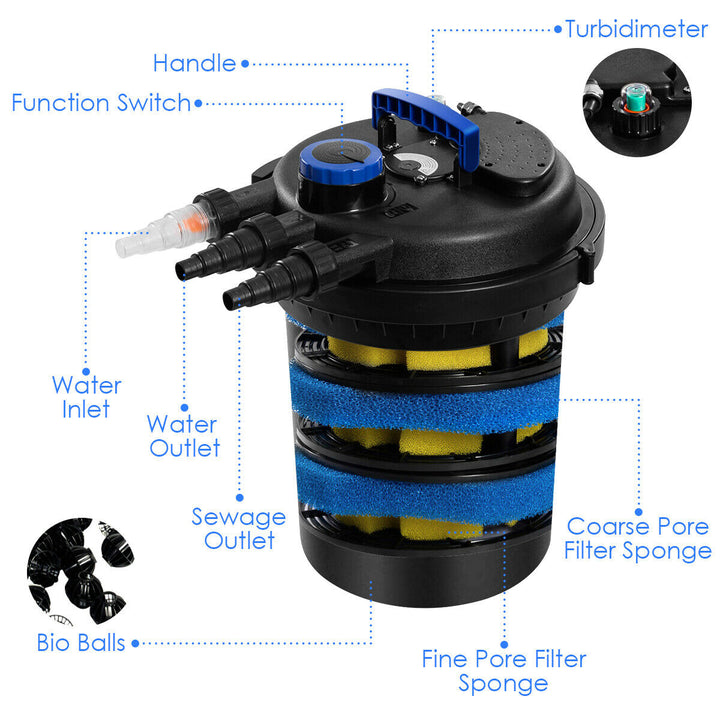 Turbidimeter

Handle

Function Switch

Water Inlet

Water Outlet

Sewage Outlet

Coarse Pore Filter Sponge

Bio Balls

Fine Pore Filter Sponge